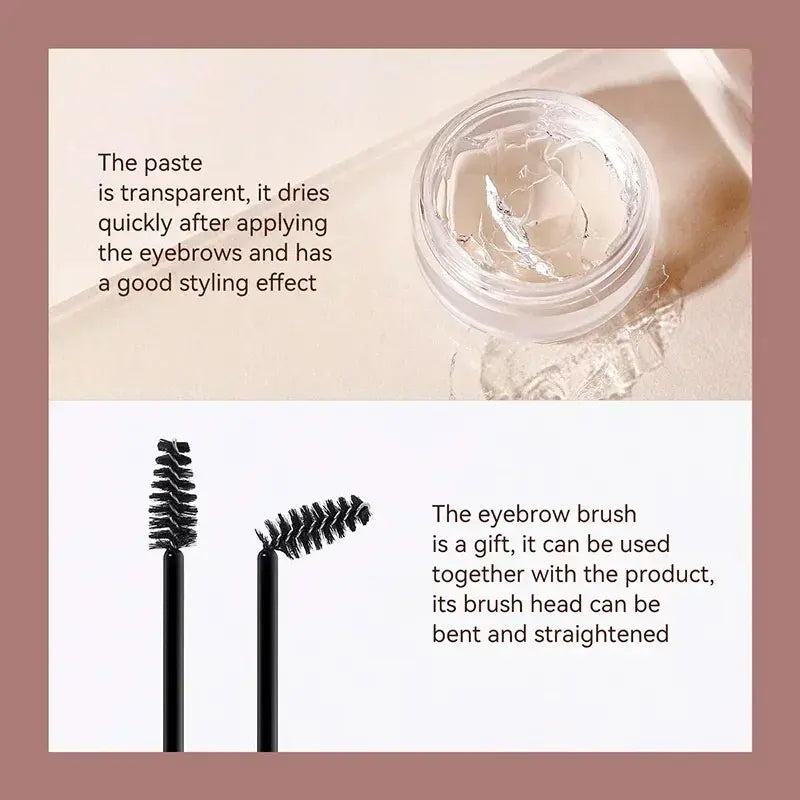 The paste is transparent, it dries quickly after applying the eyebrows and has a good styling effect

The eyebrow brush is a gift, it can be used together with the product, its brush head can be bent and straightened