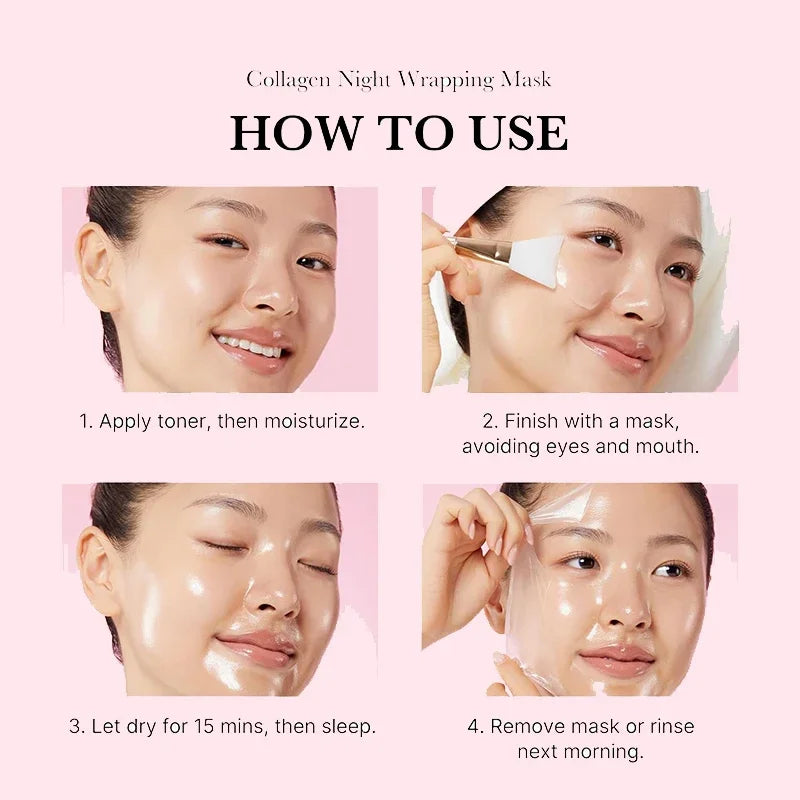 Collagen Night Wrapping Mask

HOW TO USE

1. Apply toner, then moisturize.

2. Finish with a mask, avoiding eyes and mouth.

3. Let dry for 15 mins, then sleep.

4. Remove mask or rinse next morning.