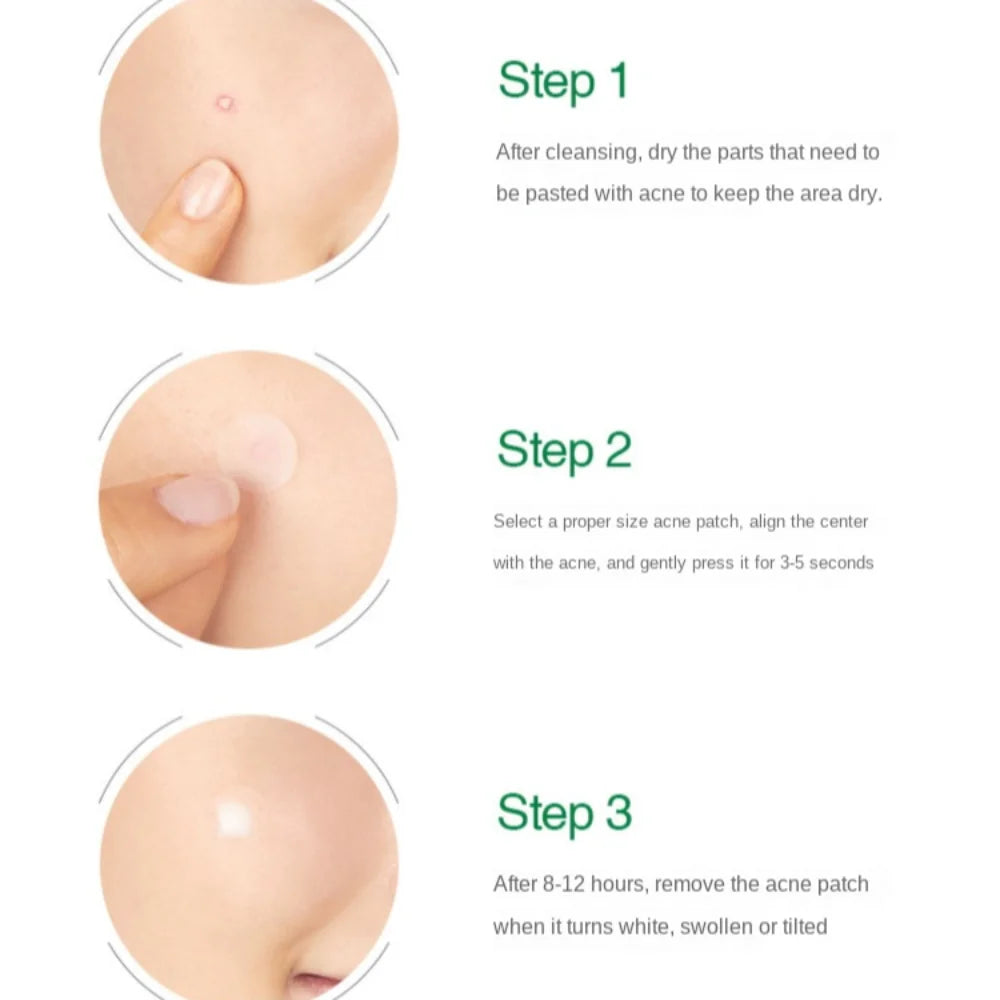 Step 1

After cleansing, dry the parts that need to be pasted with acne to keep the area dry.

Step 2

Select a proper size acne patch, align the center with the acne, and gently press it for 3-5 seconds

Step 3

After 8-12 hours, remove the acne patch when it turns white, swollen or tilted